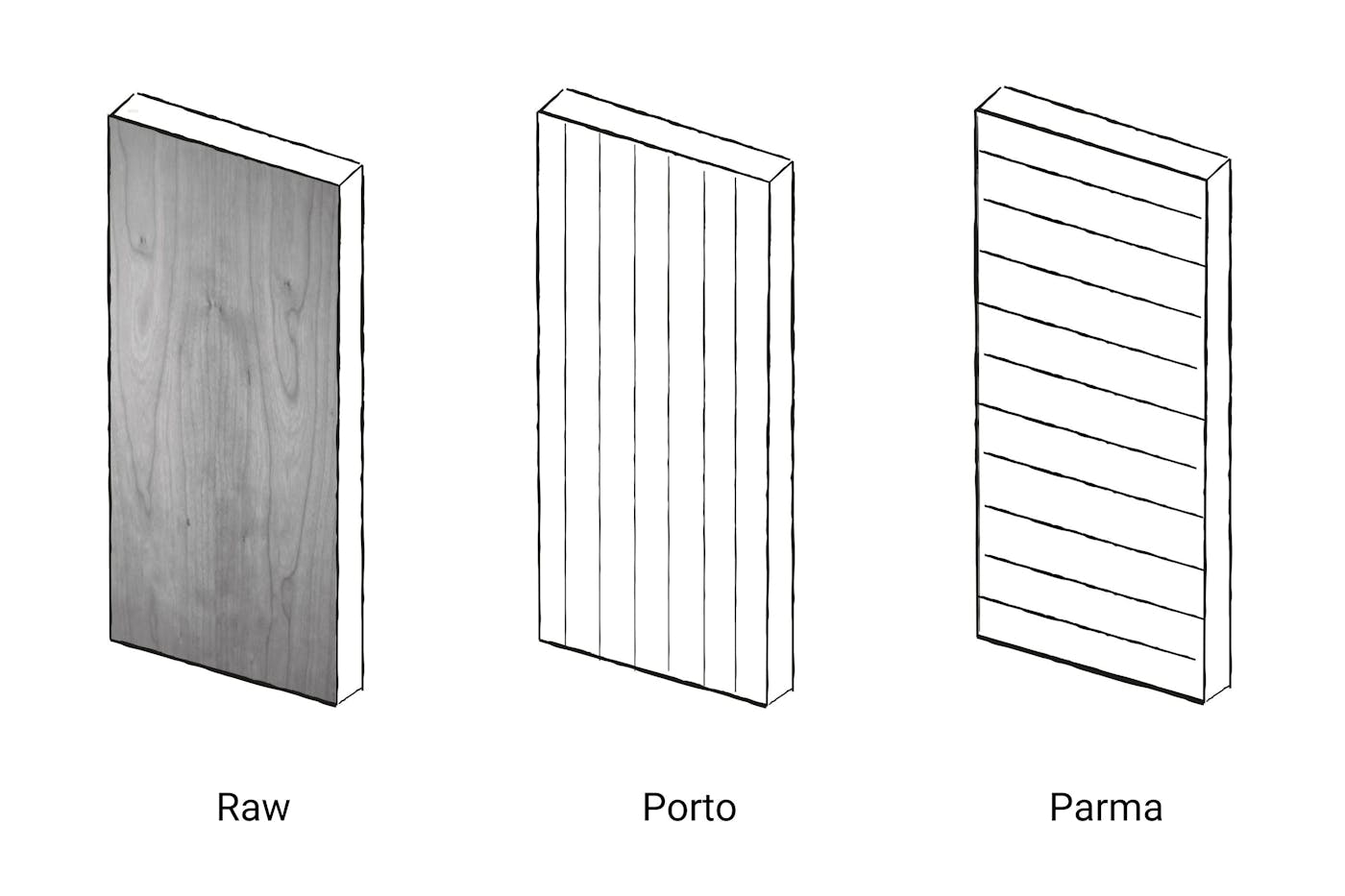 Raw

Porto

Parma